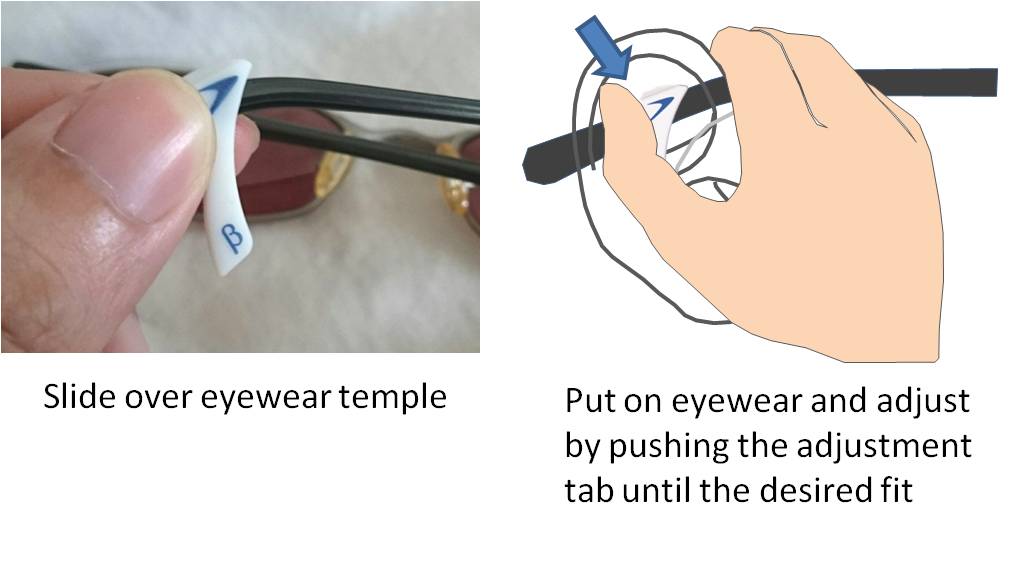 β

Slide over eyewear temple

Put on eyewear and adjust by pushing the adjustment tab until the desired fit